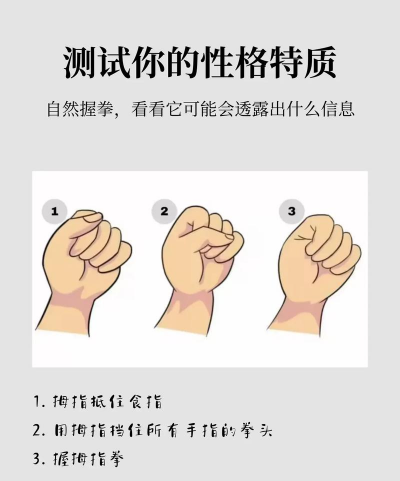 测试你的性格特质

自然握拳，看看它可能会透露出什么信息

1

2

3

1. 拇指抵住食指

2. 用拇指挡住所有手指的拳头

3. 握拇指拳