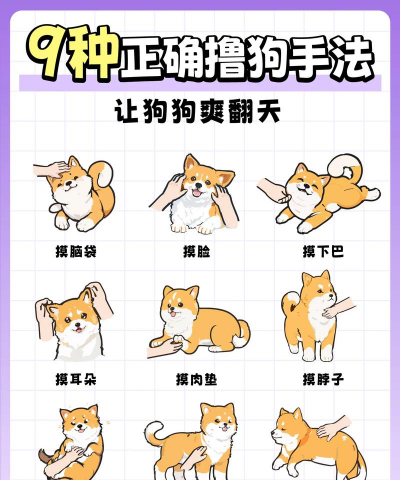 9种正确撸狗手法

让狗狗爽翻天

摸脑袋

摸脸

摸下巴

摸耳朵

摸肉垫

摸脖子