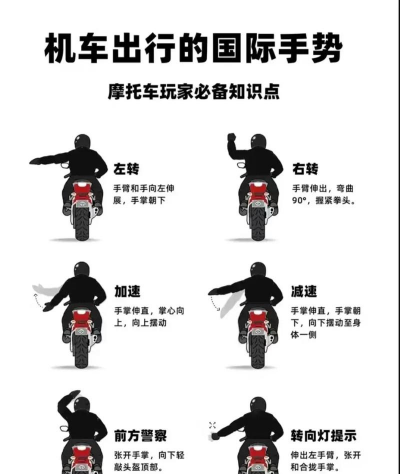 机车出行的国际手势

摩托车玩家必备知识点

左转

手臂和手向左伸展，手掌朝下

右转

手臂伸出，弯曲90°，握紧拳头。

加速

手掌伸直，掌心向上，向上摆动

减速

手掌伸直，手掌朝下，向下摆动至身体一侧

前方警察

张开手掌，向下轻敲头盔顶部。

转向灯提示

伸出左手臂，张开和合拢手掌。