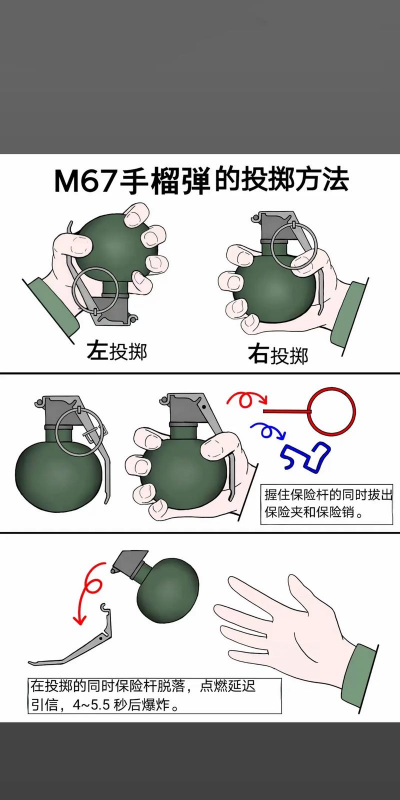 M67手榴弹的投掷方法

左投掷

右投掷

握住保险杆的同时拔出保险夹和保险销。

在投掷的同时保险杆脱落，点燃延迟引信，4~5.5 秒后爆炸。