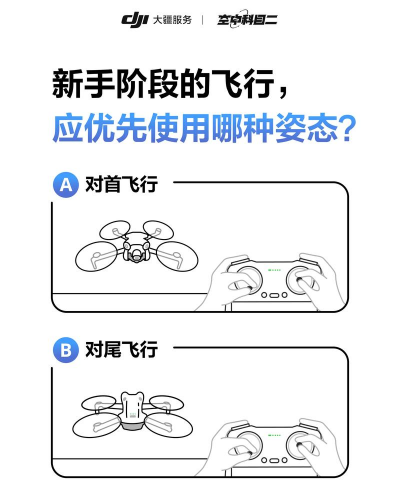 dji 大疆服务 | 空中科目二

新手阶段的飞行，
应优先使用哪种姿态？

A 对首飞行

B 对尾飞行