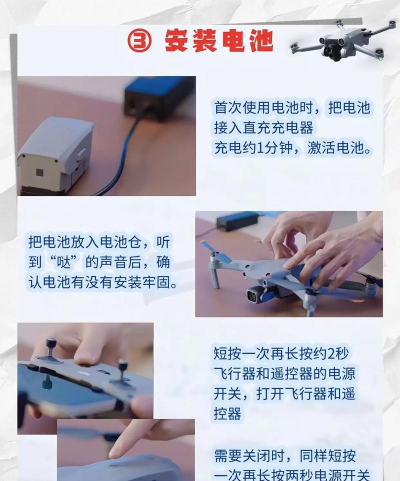 ③ 安装电池

首次使用电池时，把电池接入直充充电器
充电约1分钟，激活电池。

把电池放入电池仓，听到“哒”的声音后，确认电池有没有安装牢固。

短按一次再长按约2秒飞行器和遥控器的电源开关，打开飞行器和遥控器

需要关闭时，同样短按一次再长按两秒电源开关