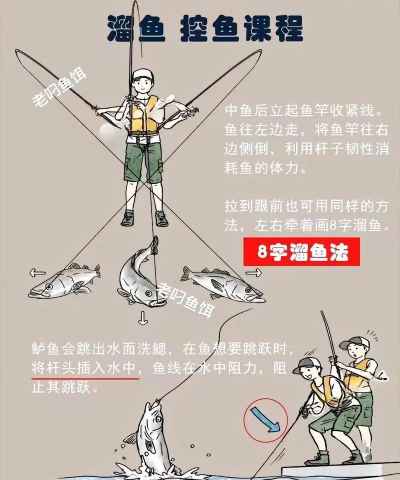 溜鱼 控鱼课程

老叼鱼饵

中鱼后立起鱼竿收紧线。鱼往左边走，将鱼竿往右边侧倒，利用杆子韧性消耗鱼的体力。

拉到跟前也可用同样的方法，左右牵着画8字溜鱼。

8字溜鱼法

老叼鱼饵

鲈鱼会跳出水面洗鳃，在鱼想要跳跃时，将杆头插入水中，鱼线在水中阻力，阻止其跳跃。