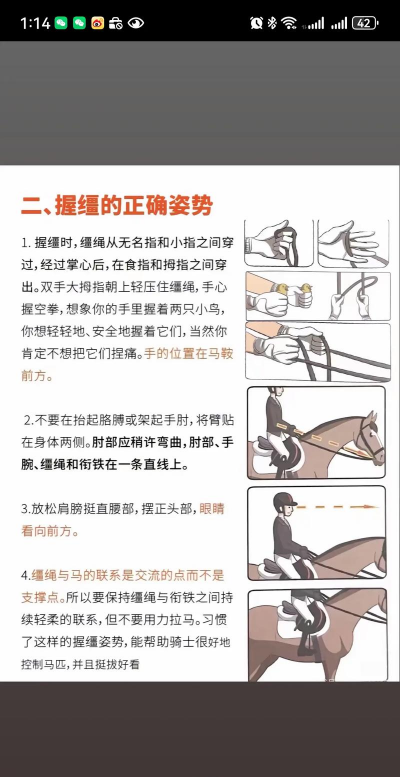 1:14

42

二、握缰的正确姿势

1. 握缰时，缰绳从无名指和小指之间穿过，经过掌心后，在食指和拇指之间穿出。双手大拇指朝上轻压住缰绳，手心握空拳，想象你的手里握着两只小鸟，你想轻轻地、安全地握着它们，当然你肯定不想把它们捏痛。手的位置在马鞍前方。

2.不要在抬起胳膊或架起手肘，将臂贴在身体两侧。肘部应稍许弯曲，肘部、手腕、缰绳和衔铁在一条直线上。

3.放松肩膀挺直腰部，摆正头部，眼睛看向前方。

4.缰绳与马的联系是交流的点而不是支撑点。所以要保持缰绳与衔铁之间持续轻柔的联系，但不要用力拉马。习惯了这样的握缰姿势，能帮助骑士很好地控制马匹，并且挺拔好看